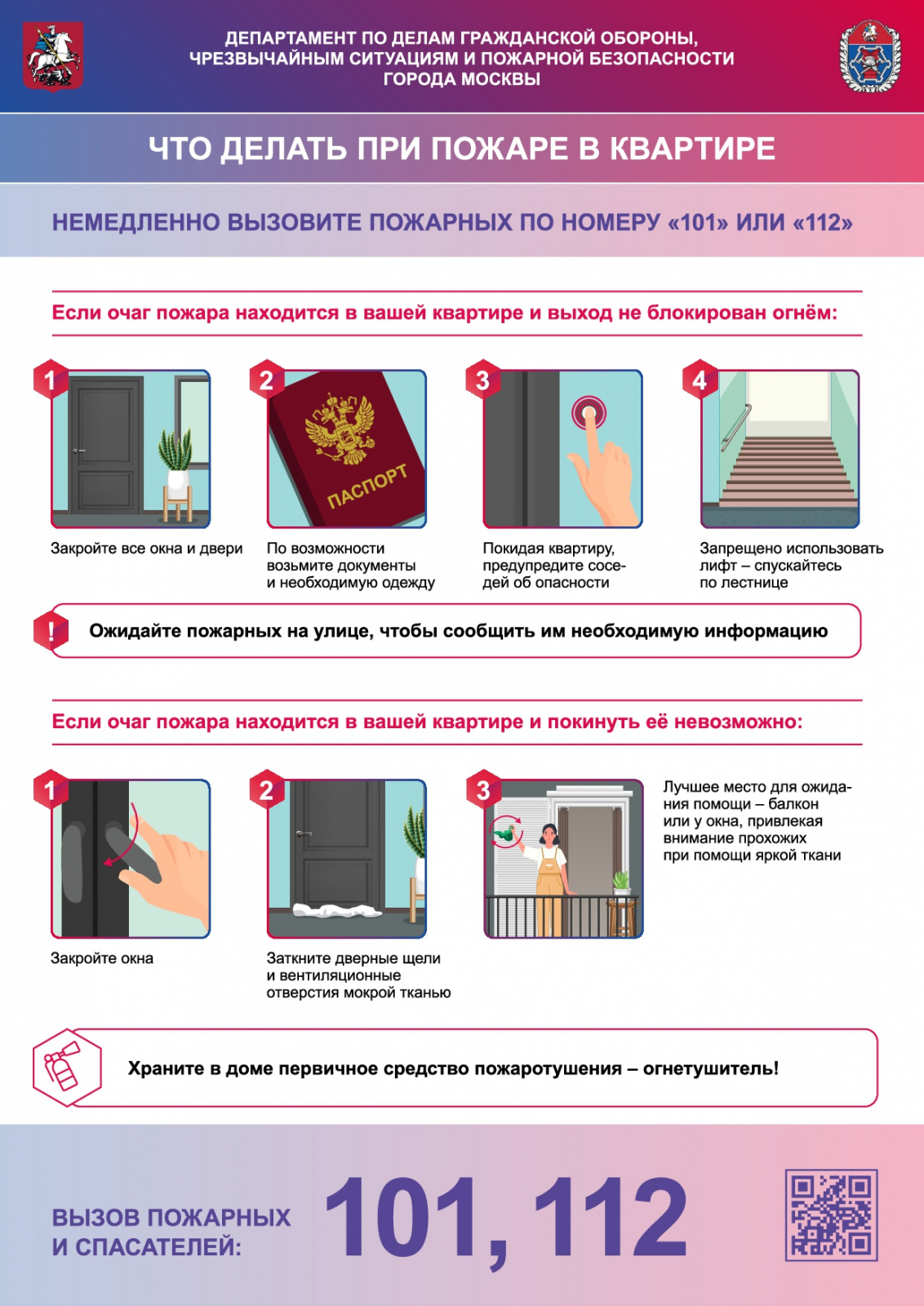 ДЕПАРТАМЕНТ ПО ДЕЛАМ ГРАЖДАНСКОЙ ОБОРОНЫ, ЧРЕЗВЫЧАЙНЫМ СИТУАЦИЯМ И ПОЖАРНОЙ БЕЗОПАСНОСТИ ГОРОДА МОСКВЫ

ЧТО ДЕЛАТЬ ПРИ ПОЖАРЕ В КВАРТИРЕ

НЕМЕДЛЕННО ВЫЗОВИТЕ ПОЖАРНЫХ ПО НОМЕРУ «101» ИЛИ «112»

Если очаг пожара находится в вашей квартире и выход не блокирован огнём:

1
Закройте все окна и двери

2
ПАСПОРТ
По возможности возьмите документы и необходимую одежду

3
Покидая квартиру, предупредите соседей об опасности

4
Запрещено использовать лифт – спускайтесь по лестнице

!
Ожидайте пожарных на улице, чтобы сообщить им необходимую информацию

Если очаг пожара находится в вашей квартире и покинуть её невозможно:

1
Закройте окна

2
Заткните дверные щели и вентиляционные отверстия мокрой тканью

3
Лучшее место для ожидания помощи – балкон или у окна, привлекая внимание прохожих при помощи яркой ткани

Храните в доме первичное средство пожаротушения – огнетушитель!

ВЫЗОВ ПОЖАРНЫХ И СПАСАТЕЛЕЙ:
101, 112