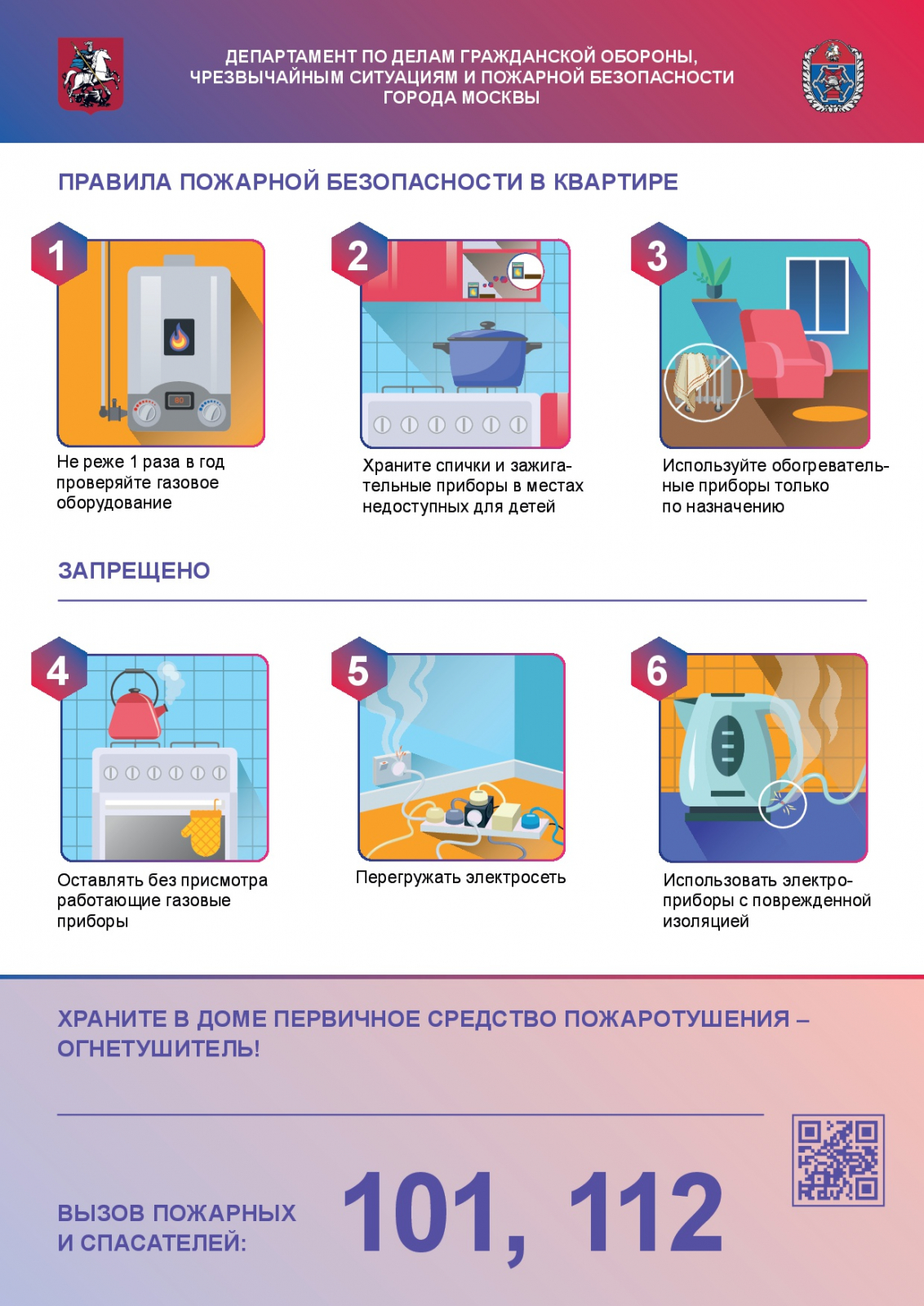 ДЕПАРТАМЕНТ ПО ДЕЛАМ ГРАЖДАНСКОЙ ОБОРОНЫ, ЧРЕЗВЫЧАЙНЫМ СИТУАЦИЯМ И ПОЖАРНОЙ БЕЗОПАСНОСТИ ГОРОДА МОСКВЫ

ПРАВИЛА ПОЖАРНОЙ БЕЗОПАСНОСТИ В КВАРТИРЕ

1

80

Не реже 1 раза в год проверяйте газовое оборудование

2

Храните спички и зажигательные приборы в местах недоступных для детей

3

Используйте обогревательные приборы только по назначению

ЗАПРЕЩЕНО

4

Оставлять без присмотра работающие газовые приборы

5

Перегружать электросеть

6

Использовать электроприборы с поврежденной изоляцией

ХРАНИТЕ В ДОМЕ ПЕРВИЧНОЕ СРЕДСТВО ПОЖАРОТУШЕНИЯ – ОГНЕТУШИТЕЛЬ!

ВЫЗОВ ПОЖАРНЫХ И СПАСАТЕЛЕЙ:

101, 112